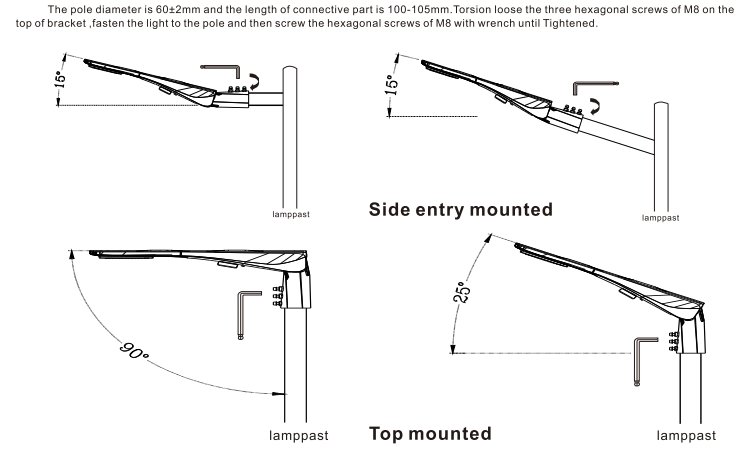 The pole diameter is 60±2mm and the length of connective part is 100-105mm.Torsion loose the three hexagonal screws of M8 on the top of bracket ,fasten the light to the pole and then screw the hexagonal screws of M8 with wrench until Tightened.

15°

lamppast

15°

Side entry mounted

lamppast

90°

lamppast

25°

Top mounted

lamppast